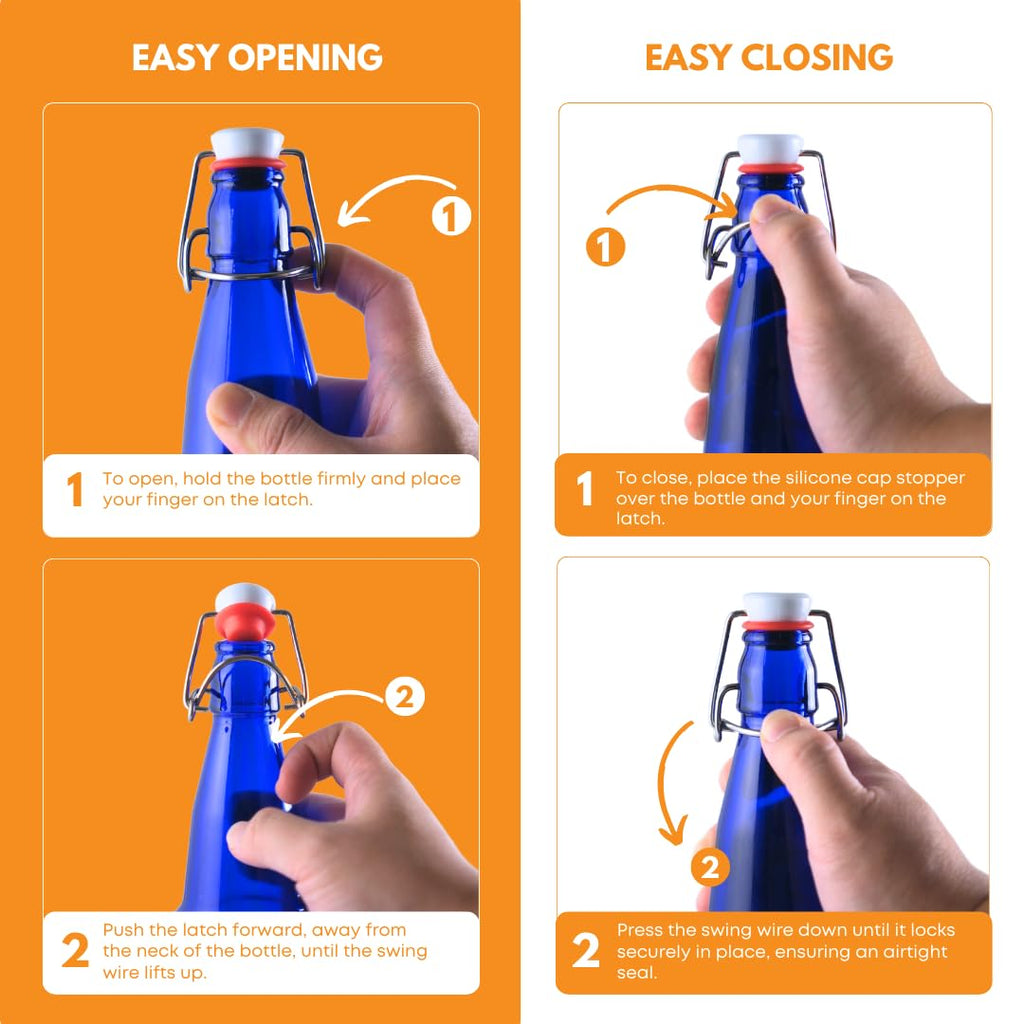 EASY OPENING

1

1 To open, hold the bottle firmly and place your finger on the latch.

2

2 Push the latch forward, away from the neck of the bottle, until the swing wire lifts up.

EASY CLOSING

1

1 To close, place the silicone cap stopper over the bottle and your finger on the latch.

2

2 Press the swing wire down until it locks securely in place, ensuring an airtight seal.