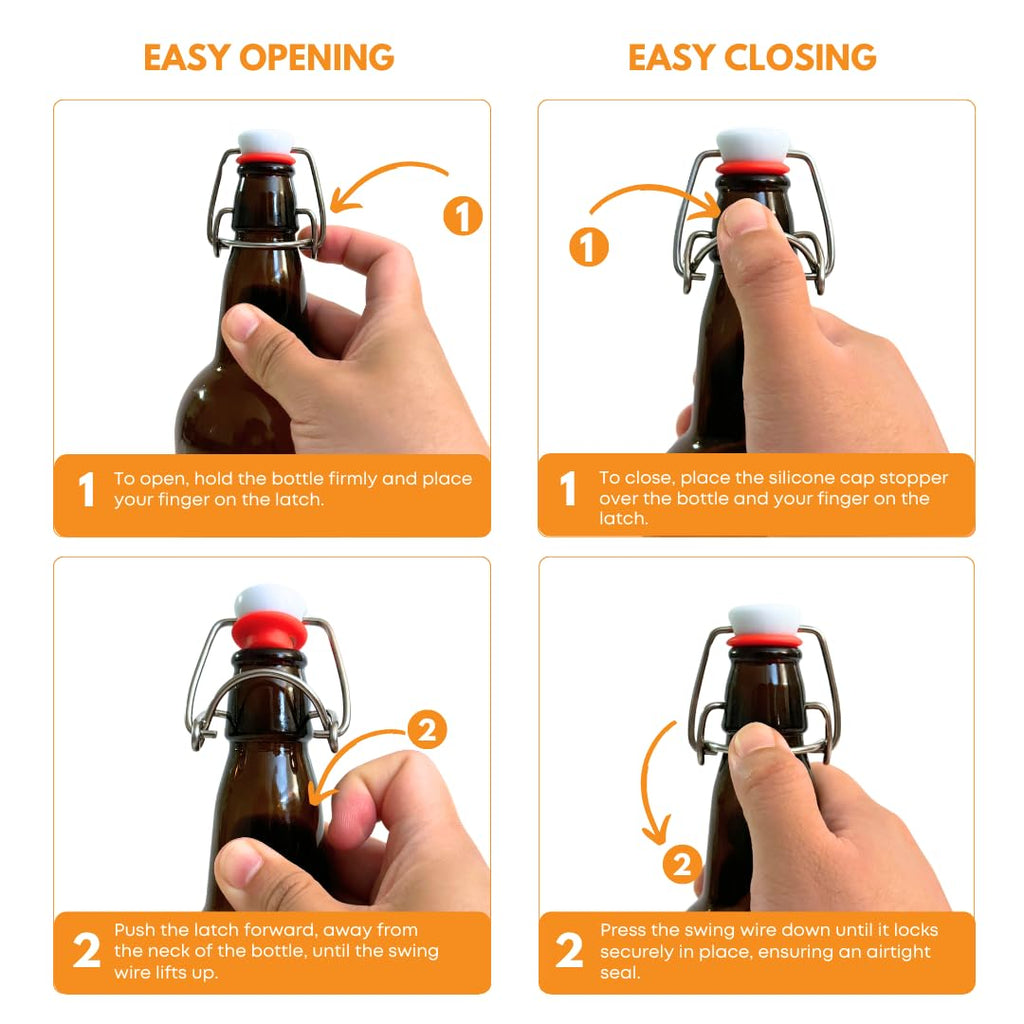 EASY OPENING

1

1 To open, hold the bottle firmly and place your finger on the latch.

2

2 Push the latch forward, away from the neck of the bottle, until the swing wire lifts up.

EASY CLOSING

1

1 To close, place the silicone cap stopper over the bottle and your finger on the latch.

2

2 Press the swing wire down until it locks securely in place, ensuring an airtight seal.