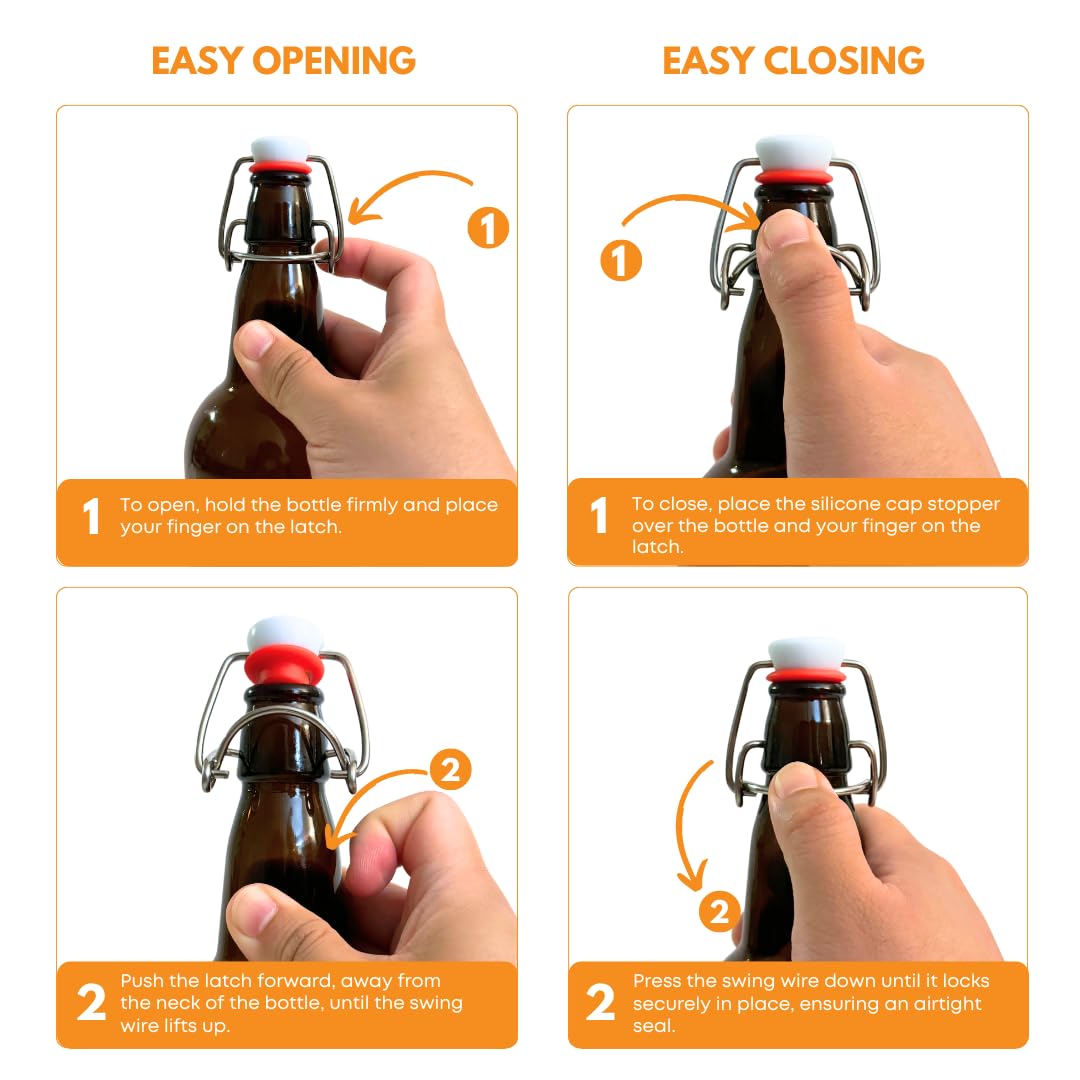 EASY OPENING

1

1 To open, hold the bottle firmly and place your finger on the latch.

2

2 Push the latch forward, away from the neck of the bottle, until the swing wire lifts up.

EASY CLOSING

1

1 To close, place the silicone cap stopper over the bottle and your finger on the latch.

2

2 Press the swing wire down until it locks securely in place, ensuring an airtight seal.