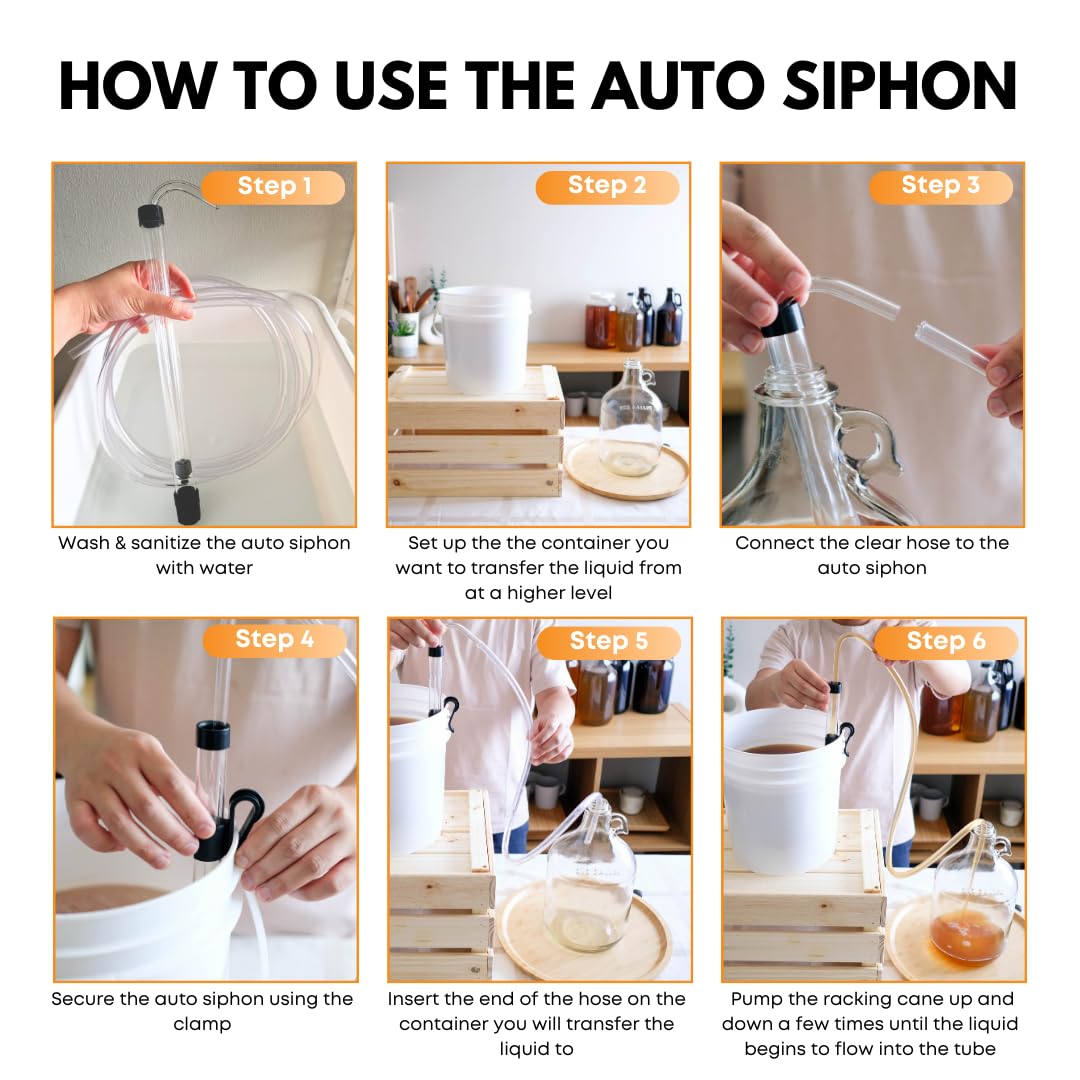 HOW TO USE THE AUTO SIPHON

Step 1

Wash & sanitize the auto siphon with water

Step 2

Set up the the container you want to transfer the liquid from at a higher level

Step 3

Connect the clear hose to the auto siphon

Step 4

Secure the auto siphon using the clamp

Step 5

Insert the end of the hose on the container you will transfer the liquid to

Step 6

Pump the racking cane up and down a few times until the liquid begins to flow into the tube