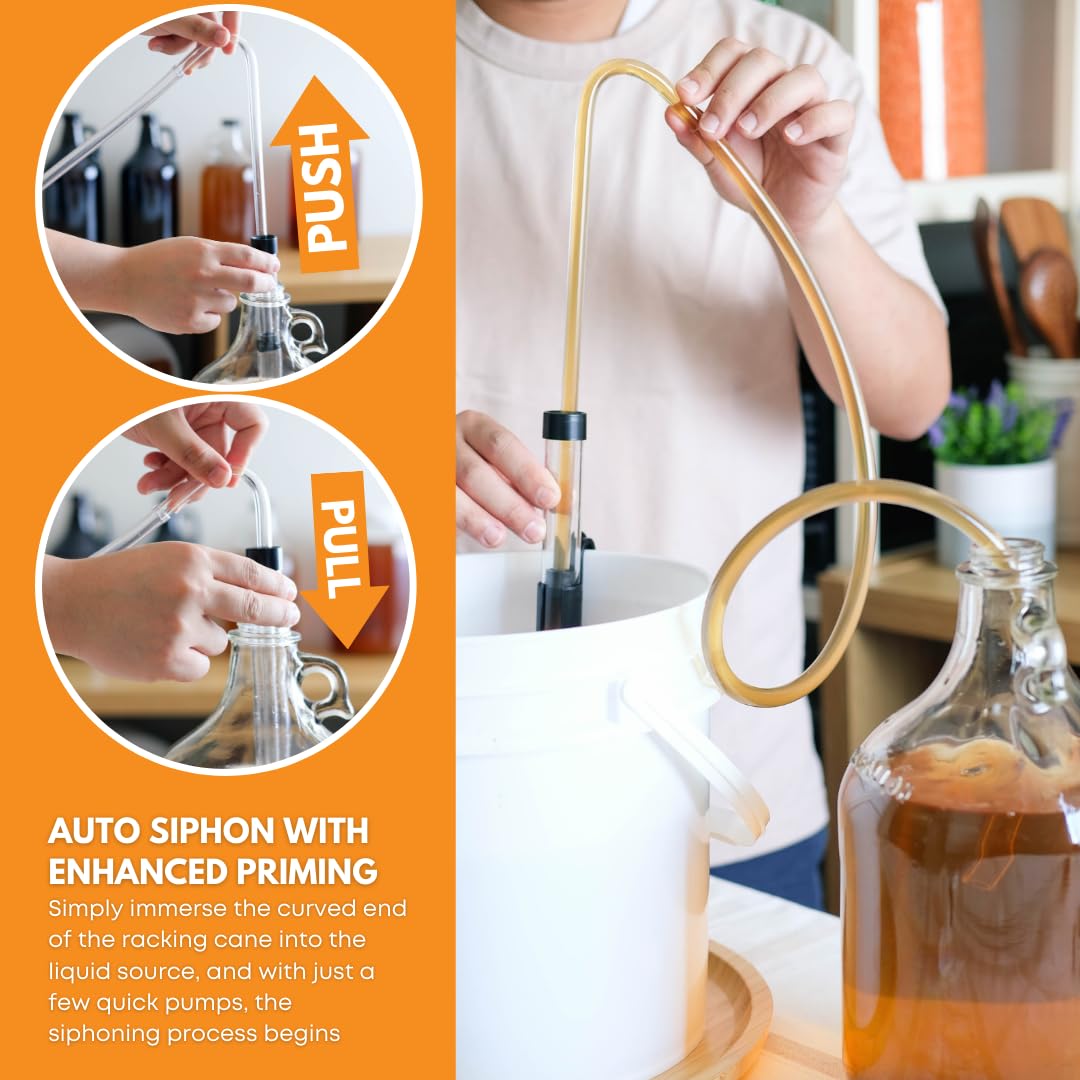 PUSH

PULL

AUTO SIPHON WITH ENHANCED PRIMING

Simply immerse the curved end of the racking cane into the liquid source, and with just a few quick pumps, the siphoning process begins