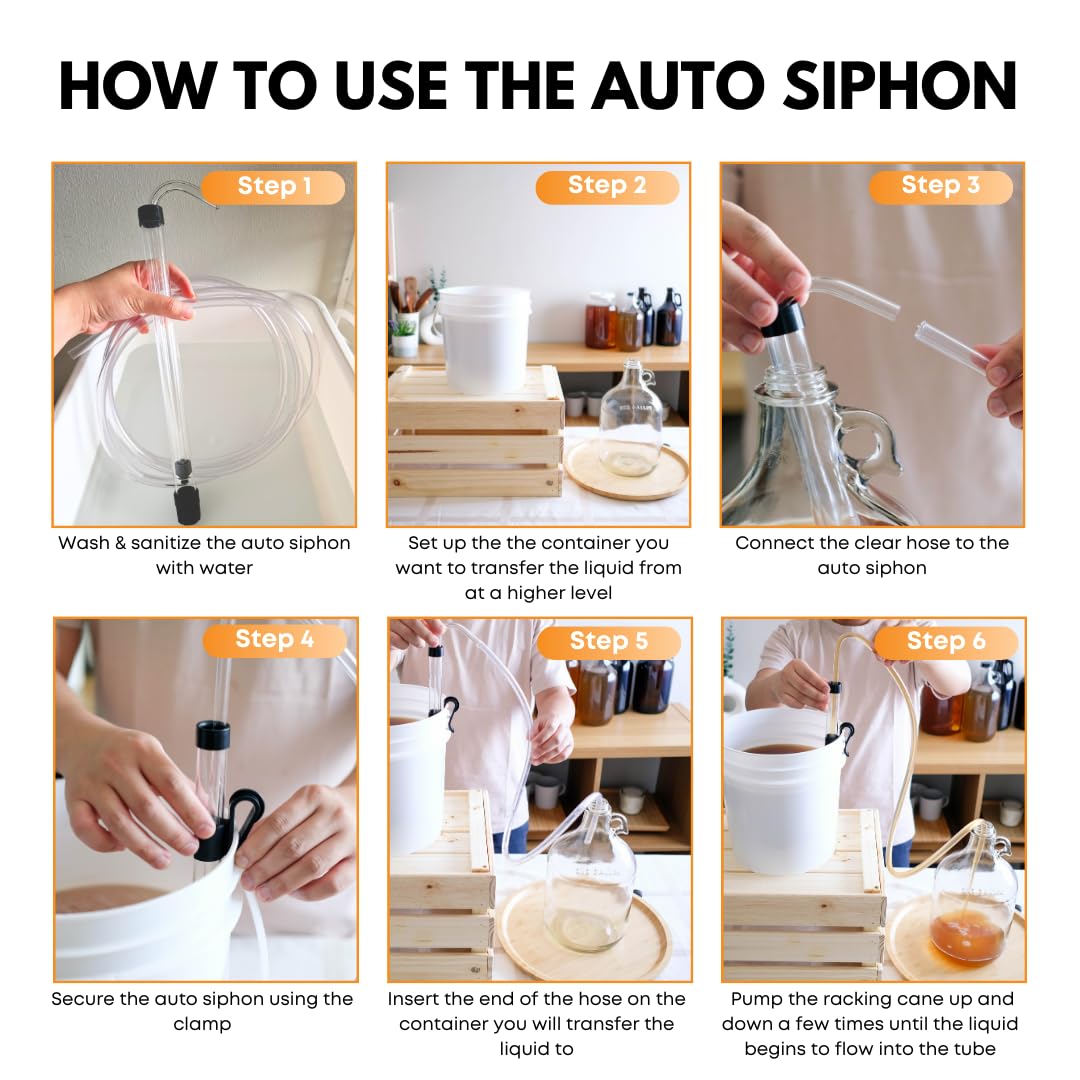 HOW TO USE THE AUTO SIPHON

Step 1

Wash & sanitize the auto siphon with water

Step 2

Set up the the container you want to transfer the liquid from at a higher level

Step 3

Connect the clear hose to the auto siphon

Step 4

Secure the auto siphon using the clamp

Step 5

Insert the end of the hose on the container you will transfer the liquid to

Step 6

Pump the racking cane up and down a few times until the liquid begins to flow into the tube