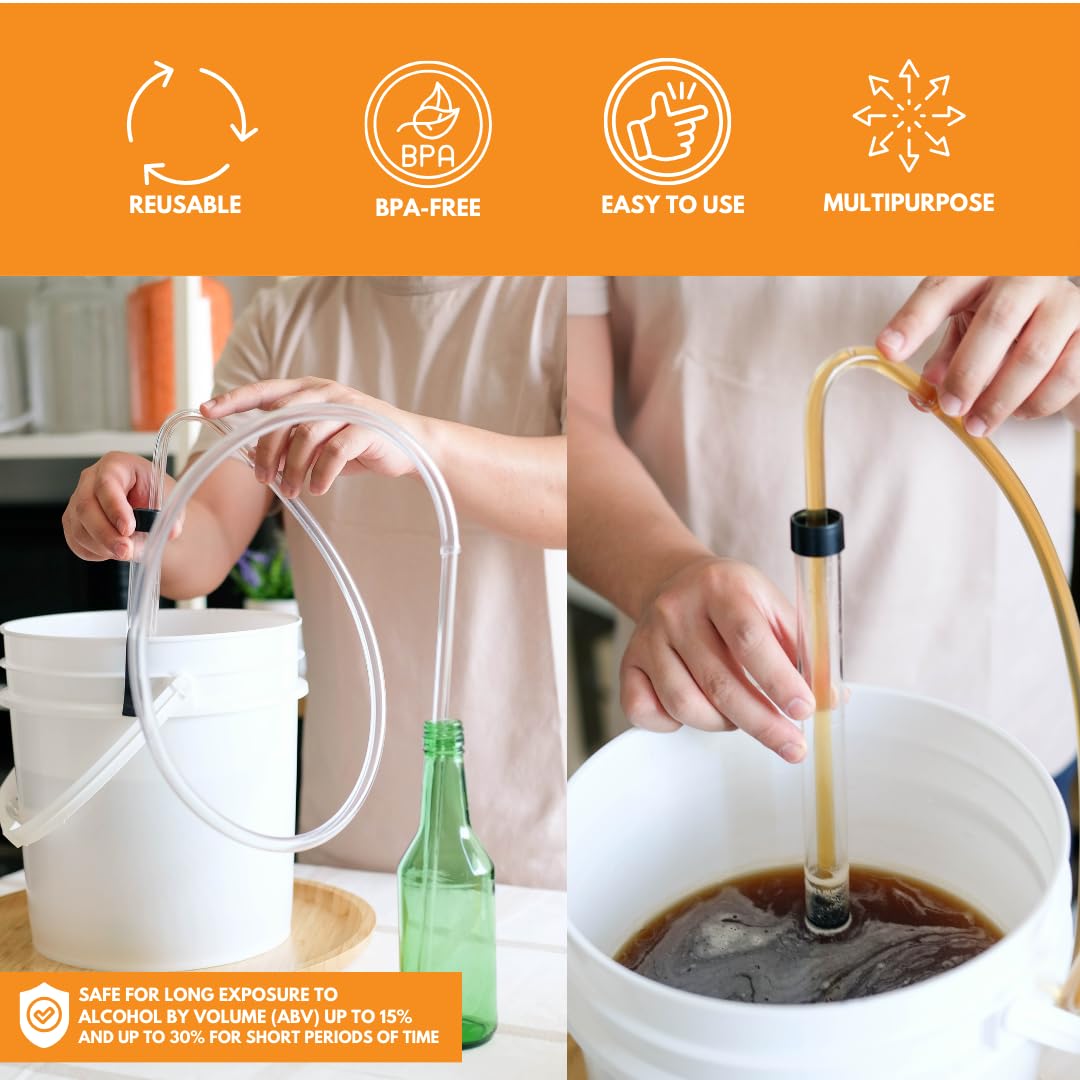 REUSABLE

BPA

BPA-FREE

EASY TO USE

MULTIPURPOSE

SAFE FOR LONG EXPOSURE TO ALCOHOL BY VOLUME (ABV) UP TO 15% AND UP TO 30% FOR SHORT PERIODS OF TIME