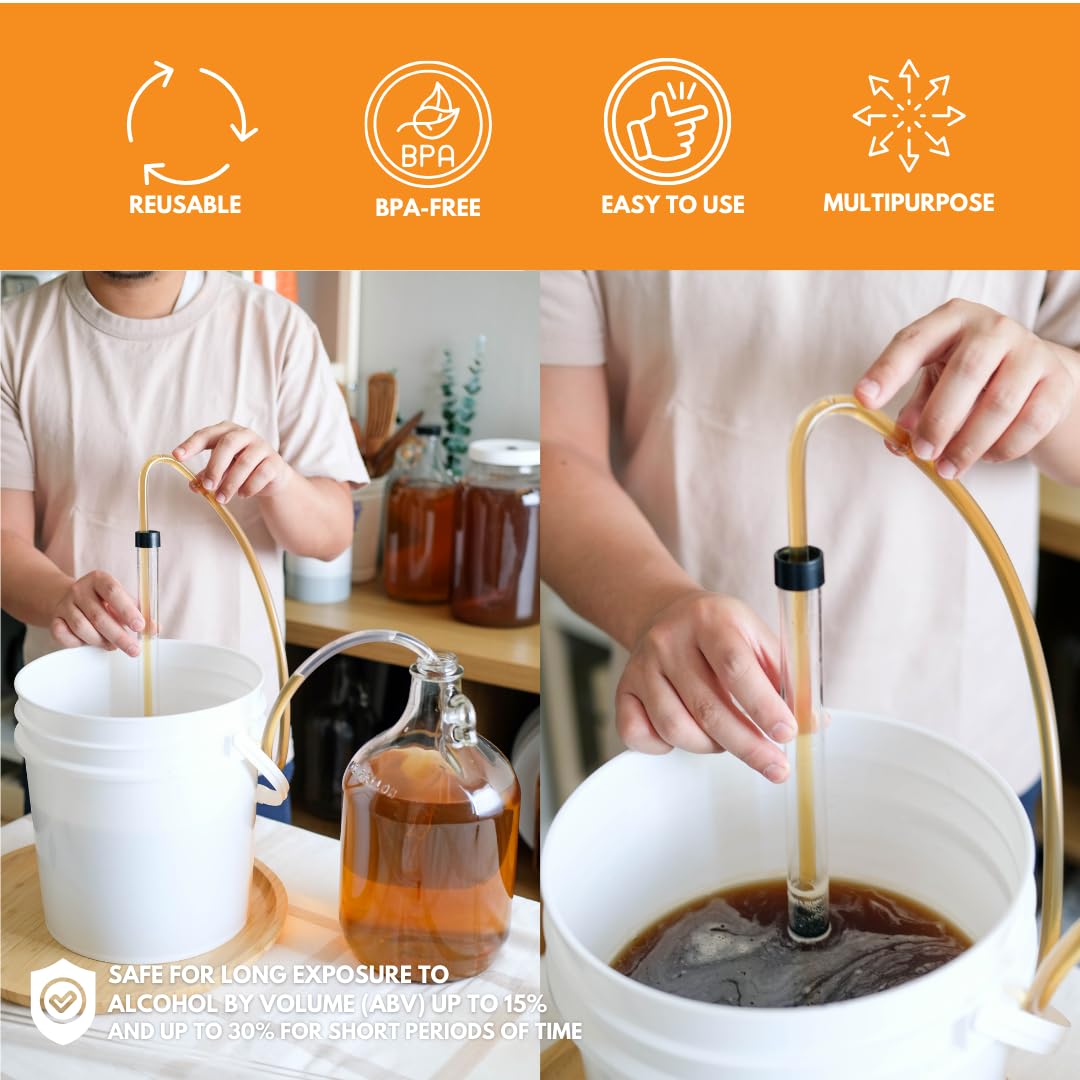 REUSABLE

BPA

BPA-FREE

EASY TO USE

MULTIPURPOSE

SAFE FOR LONG EXPOSURE TO ALCOHOL BY VOLUME (ABV) UP TO 15% AND UP TO 30% FOR SHORT PERIODS OF TIME