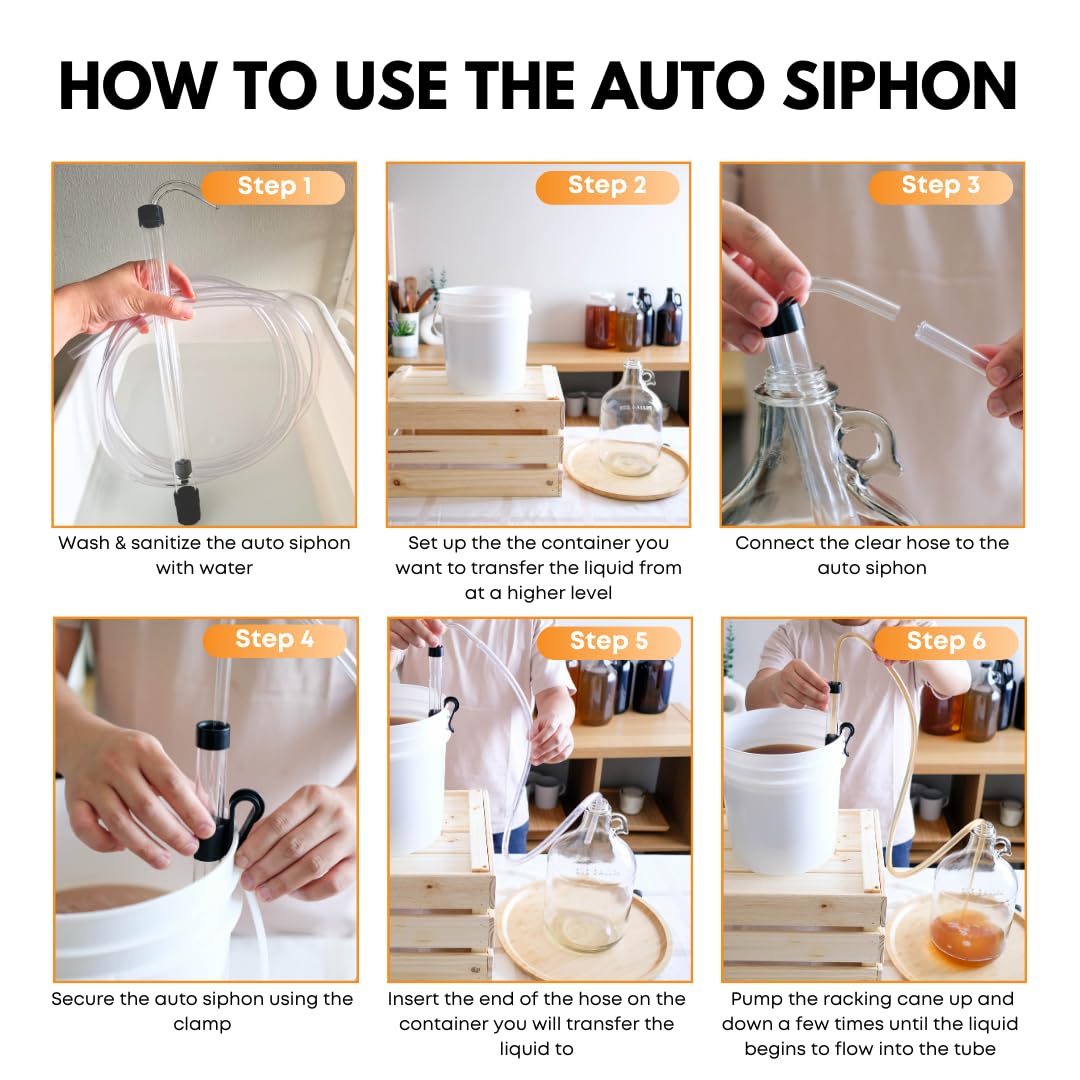 HOW TO USE THE AUTO SIPHON

Step 1

Wash & sanitize the auto siphon with water

Step 2

Set up the the container you want to transfer the liquid from at a higher level

Step 3

Connect the clear hose to the auto siphon

Step 4

Secure the auto siphon using the clamp

Step 5

Insert the end of the hose on the container you will transfer the liquid to

Step 6

Pump the racking cane up and down a few times until the liquid begins to flow into the tube