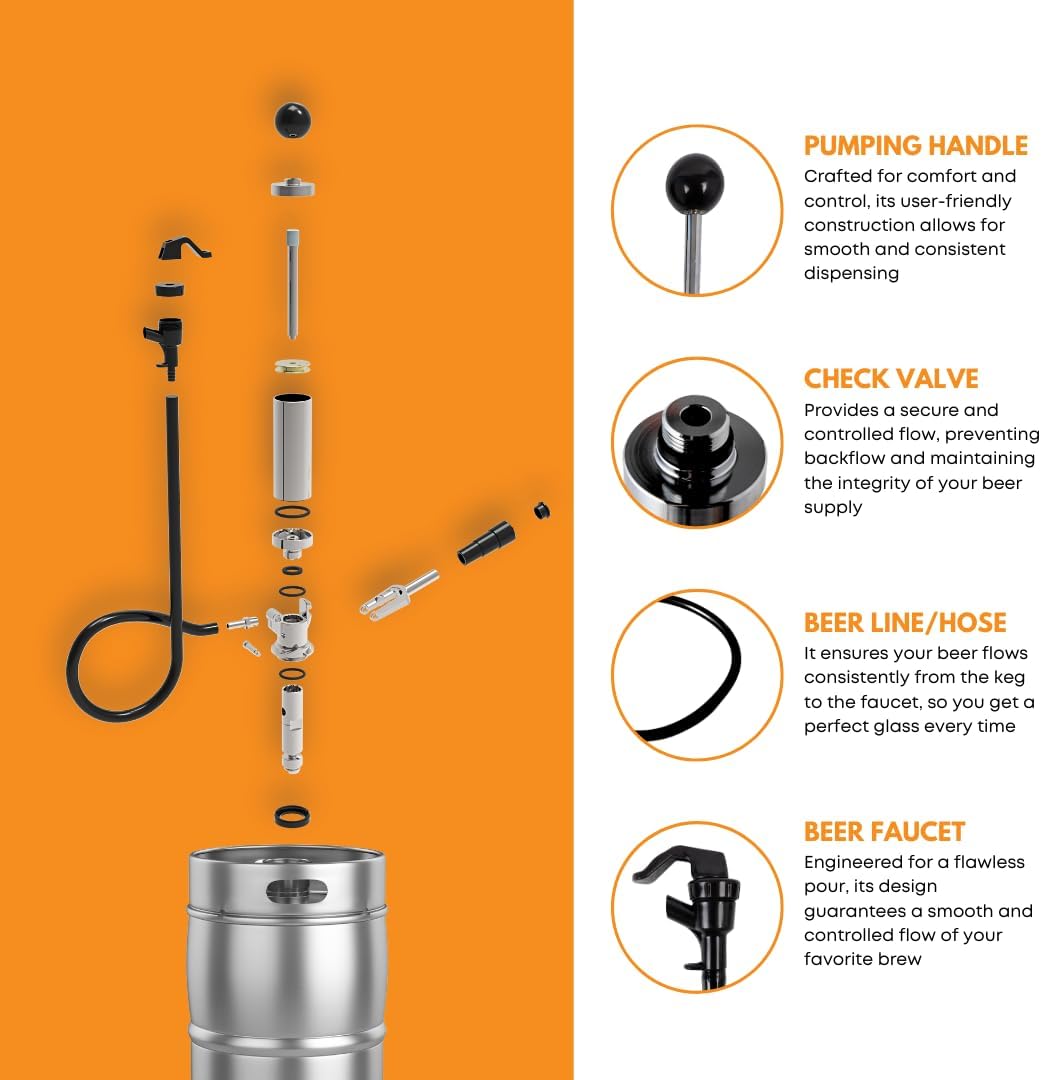 PUMPING HANDLE
Crafted for comfort and control, its user-friendly construction allows for smooth and consistent dispensing

CHECK VALVE
Provides a secure and controlled flow, preventing backflow and maintaining the integrity of your beer supply

BEER LINE/HOSE
It ensures your beer flows consistently from the keg to the faucet, so you get a perfect glass every time

BEER FAUCET
Engineered for a flawless pour, its design guarantees a smooth and controlled flow of your favorite brew