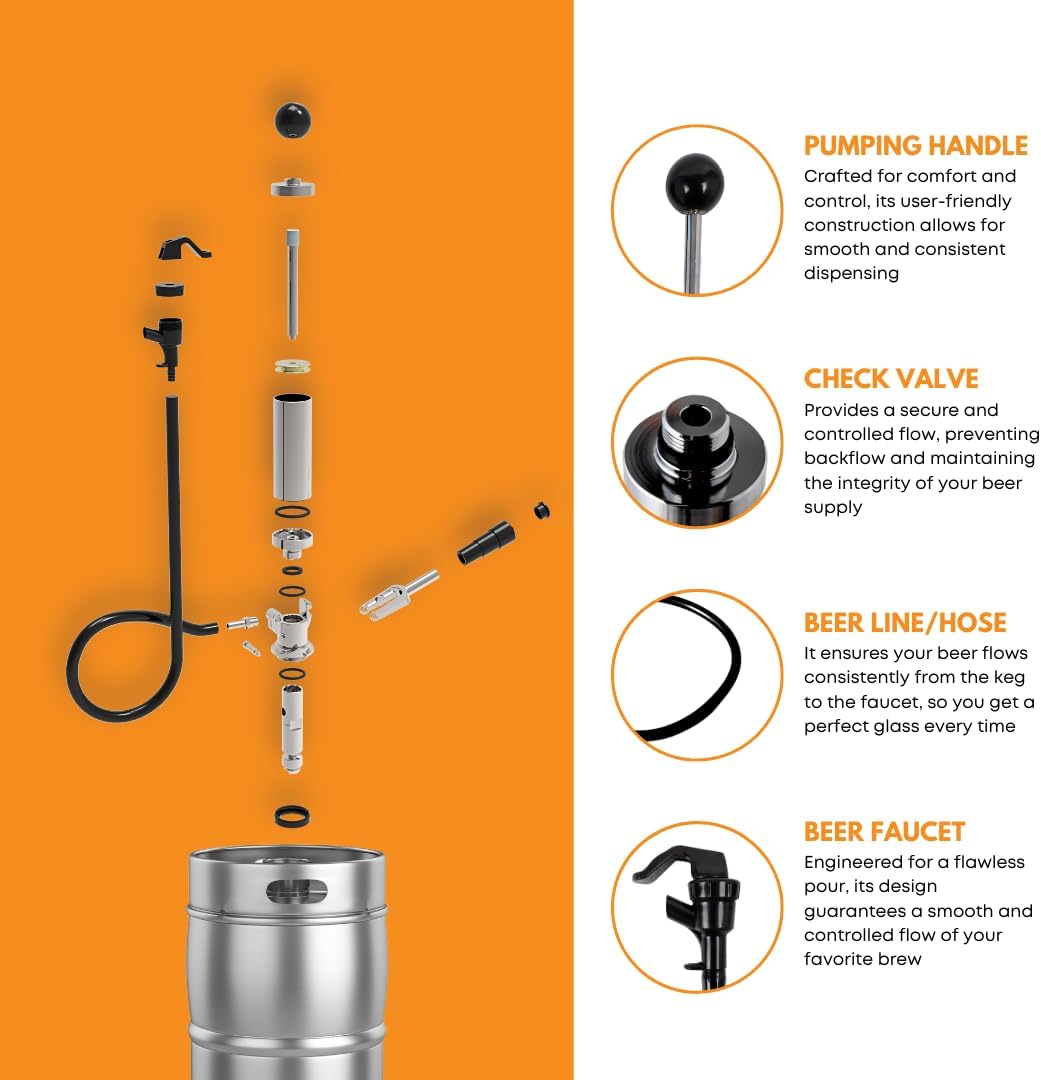 PUMPING HANDLE
Crafted for comfort and control, its user-friendly construction allows for smooth and consistent dispensing

CHECK VALVE
Provides a secure and controlled flow, preventing backflow and maintaining the integrity of your beer supply

BEER LINE/HOSE
It ensures your beer flows consistently from the keg to the faucet, so you get a perfect glass every time

BEER FAUCET
Engineered for a flawless pour, its design guarantees a smooth and controlled flow of your favorite brew