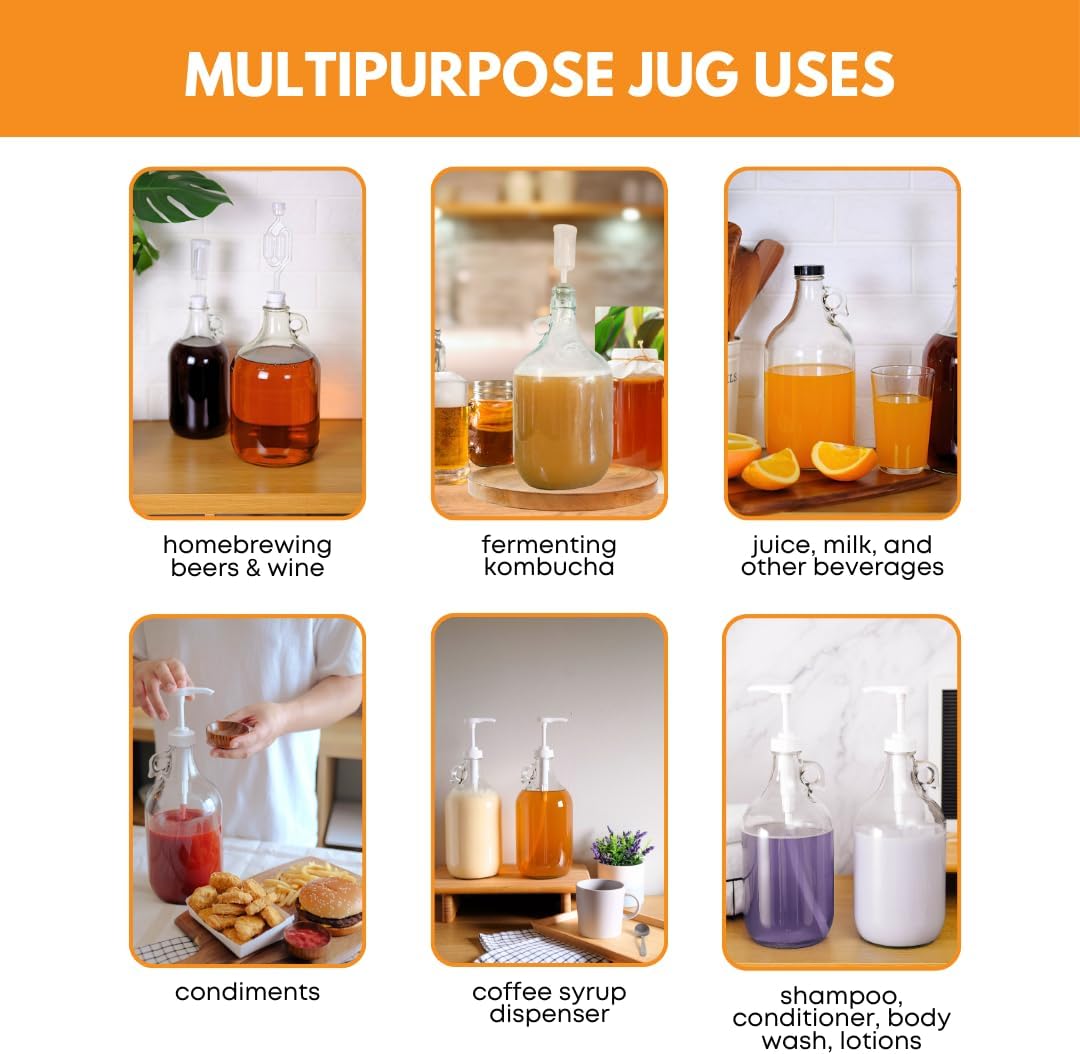 MULTIPURPOSE JUG USES

homebrewing beers & wine

fermenting kombucha

juice, milk, and other beverages

condiments

coffee syrup dispenser

shampoo, conditioner, body wash, lotions