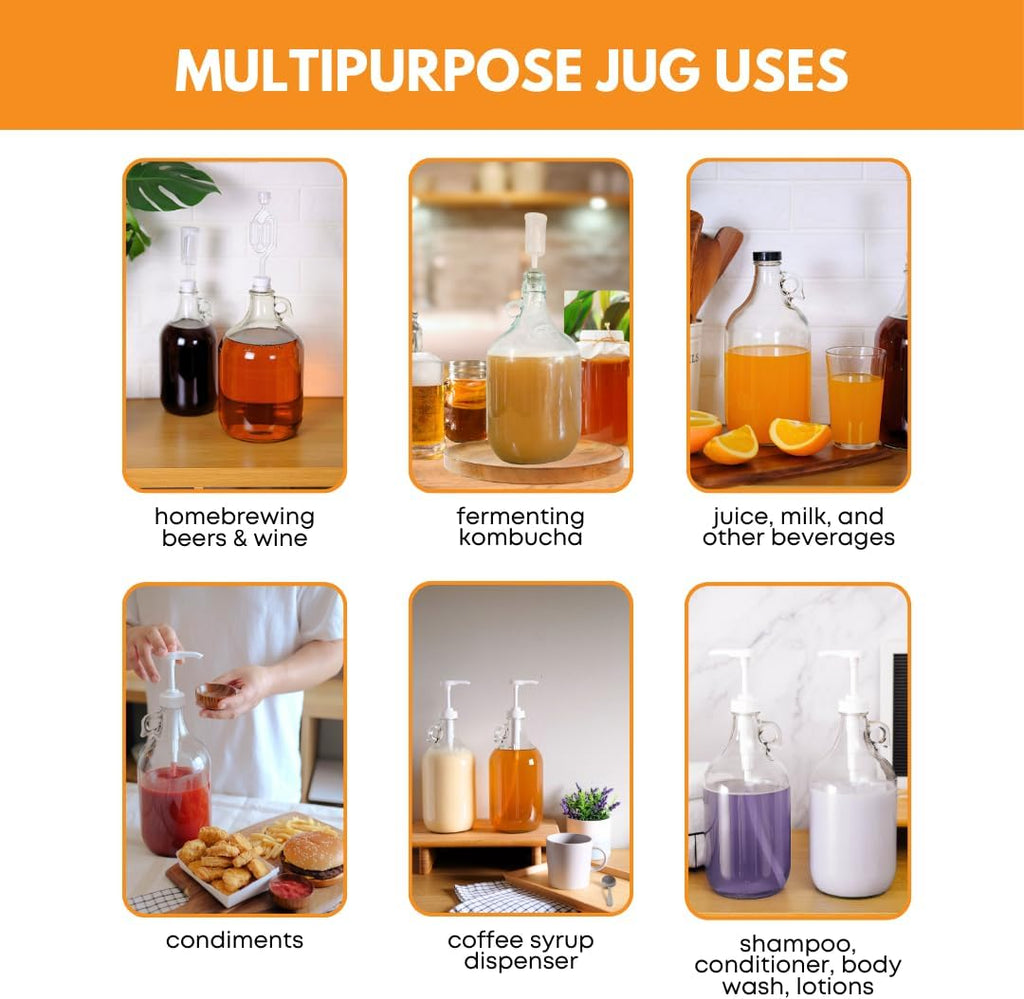 MULTIPURPOSE JUG USES

homebrewing beers & wine

fermenting kombucha

juice, milk, and other beverages

condiments

coffee syrup dispenser

shampoo, conditioner, body wash, lotions