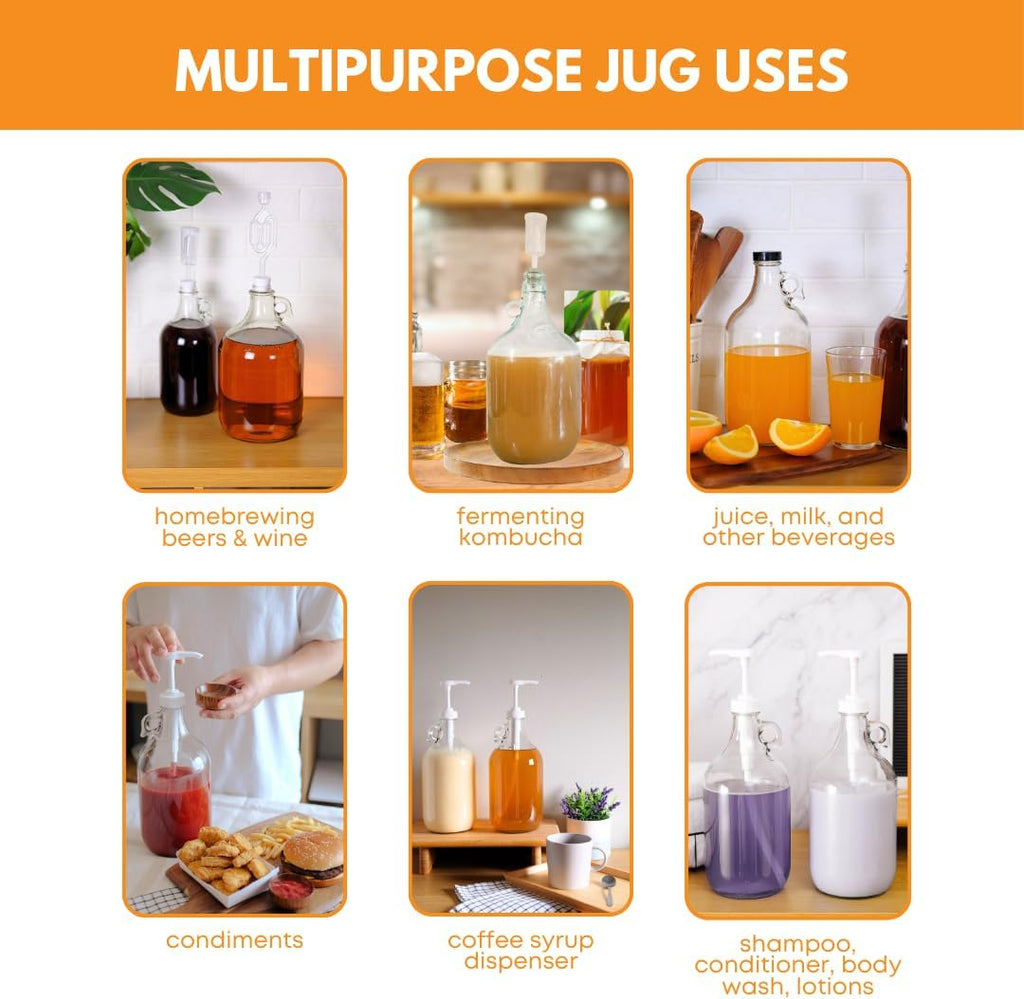 MULTIPURPOSE JUG USES

homebrewing beers & wine

fermenting kombucha

juice, milk, and other beverages

condiments

coffee syrup dispenser

shampoo, conditioner, body wash, lotions