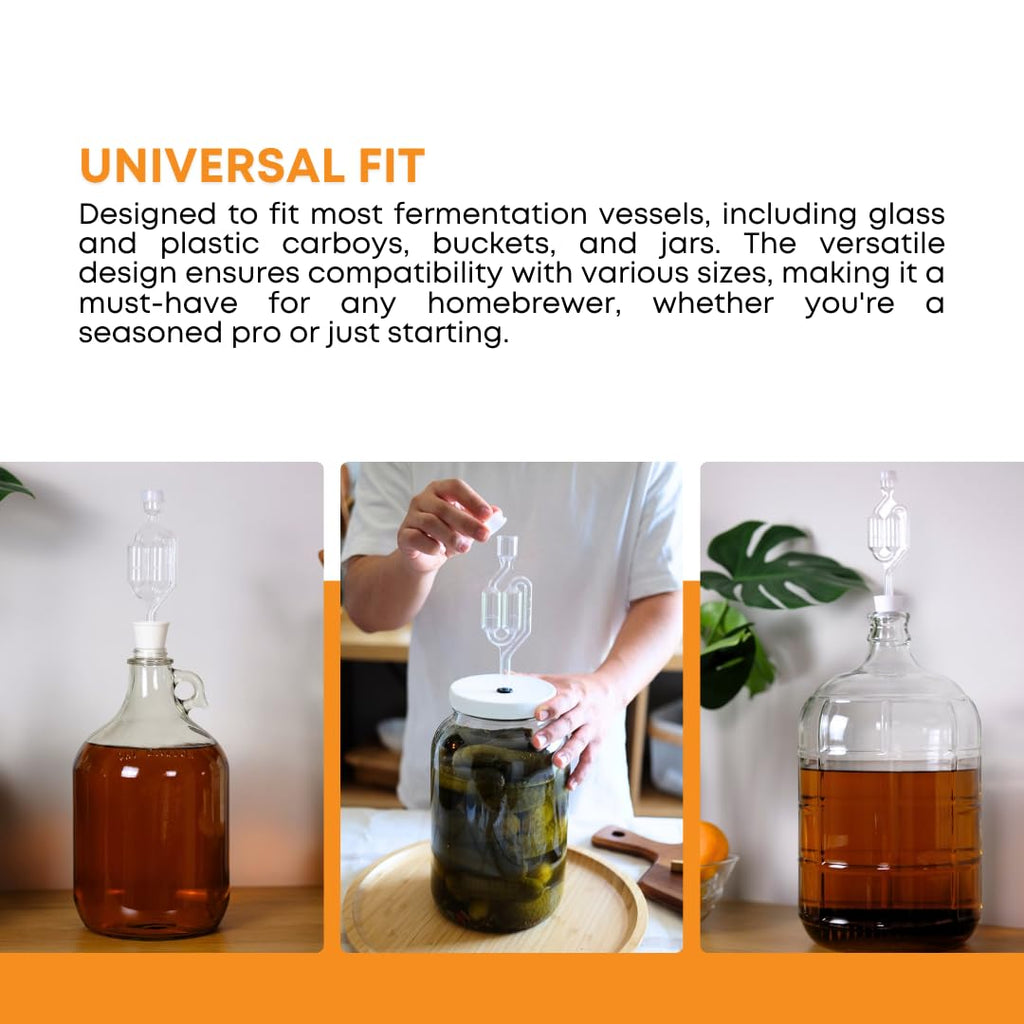 UNIVERSAL FIT

Designed to fit most fermentation vessels, including glass and plastic carboys, buckets, and jars. The versatile design ensures compatibility with various sizes, making it a must-have for any homebrewer, whether you're a seasoned pro or just starting.