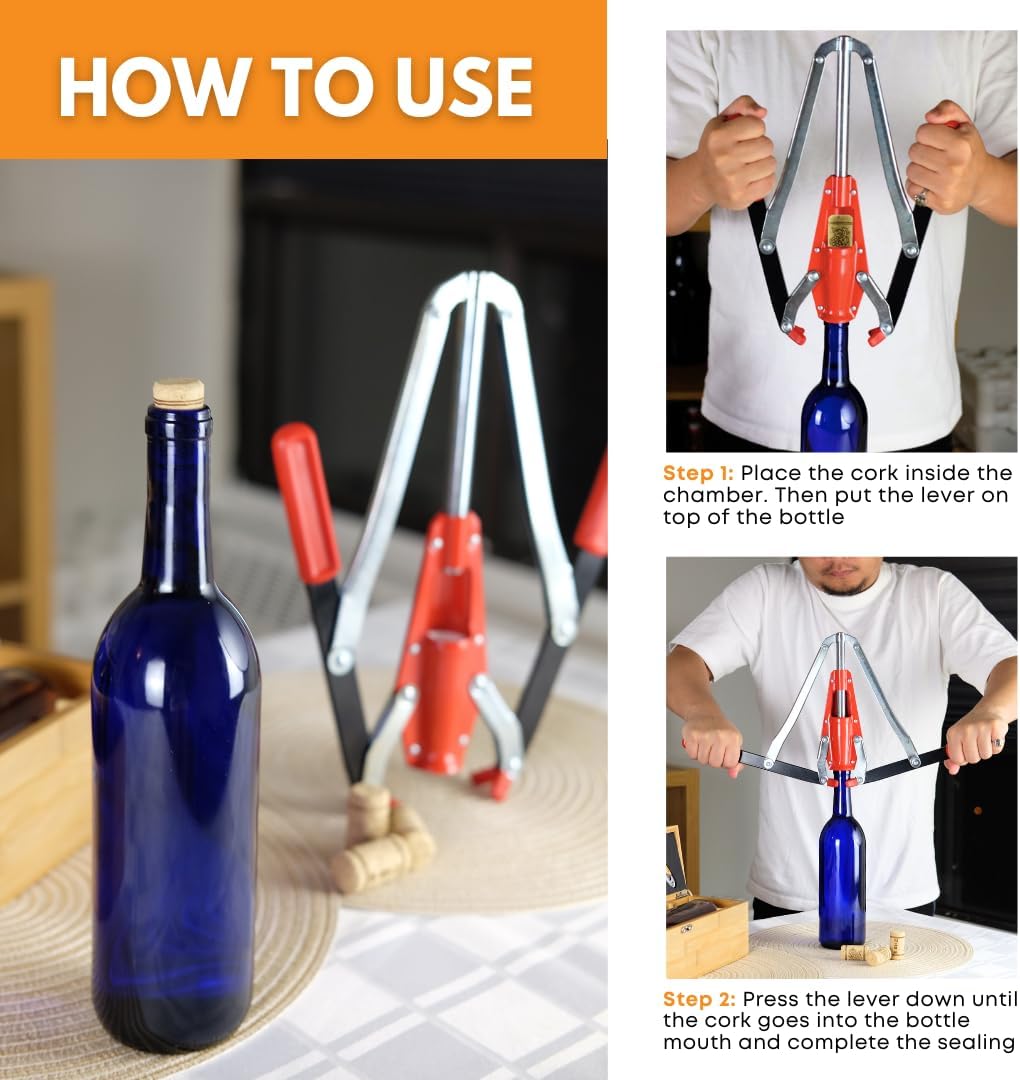 HOW TO USE

Step 1: Place the cork inside the chamber. Then put the lever on top of the bottle

Step 2: Press the lever down until the cork goes into the bottle mouth and complete the sealing