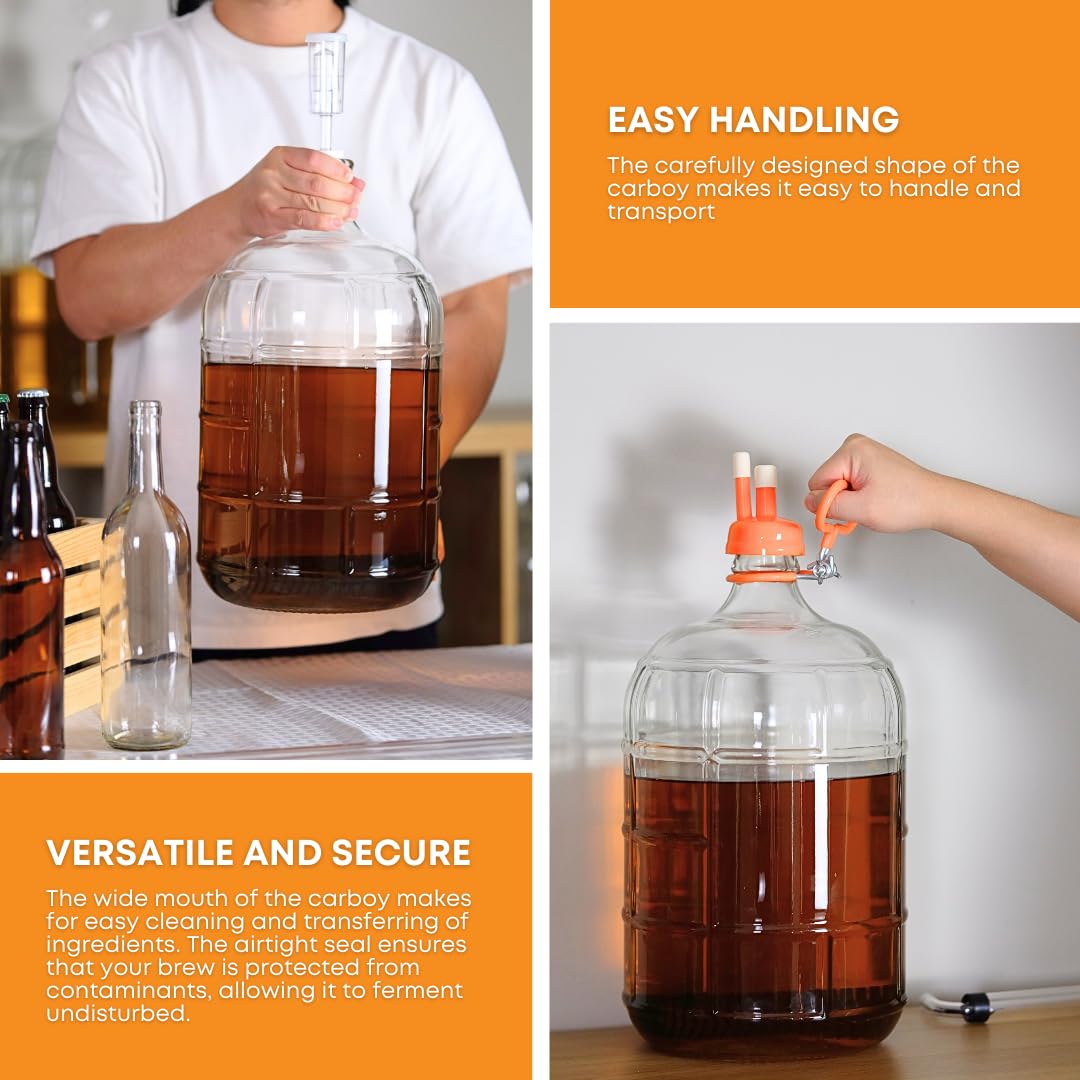 EASY HANDLING

The carefully designed shape of the carboy makes it easy to handle and transport

VERSATILE AND SECURE

The wide mouth of the carboy makes for easy cleaning and transferring of ingredients. The airtight seal ensures that your brew is protected from contaminants, allowing it to ferment undisturbed.