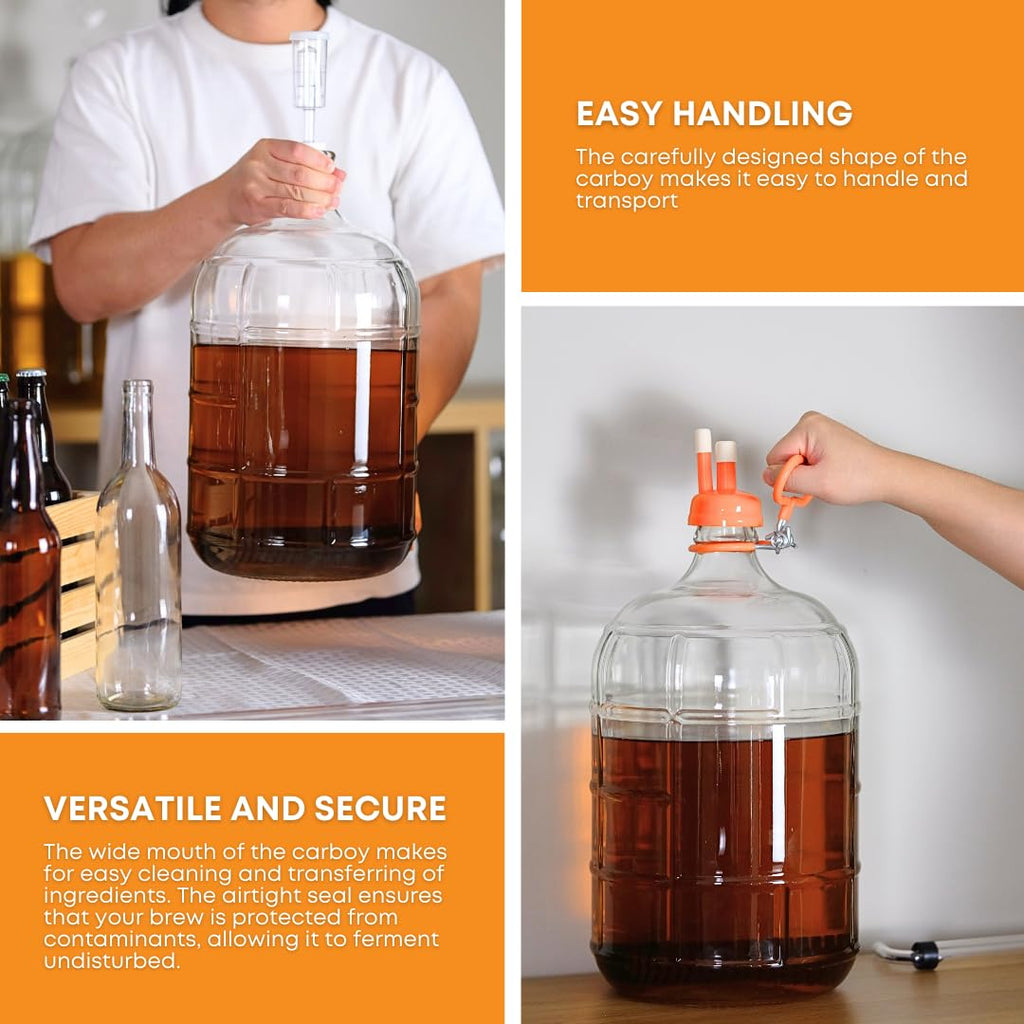 EASY HANDLING

The carefully designed shape of the carboy makes it easy to handle and transport

VERSATILE AND SECURE

The wide mouth of the carboy makes for easy cleaning and transferring of ingredients. The airtight seal ensures that your brew is protected from contaminants, allowing it to ferment undisturbed.