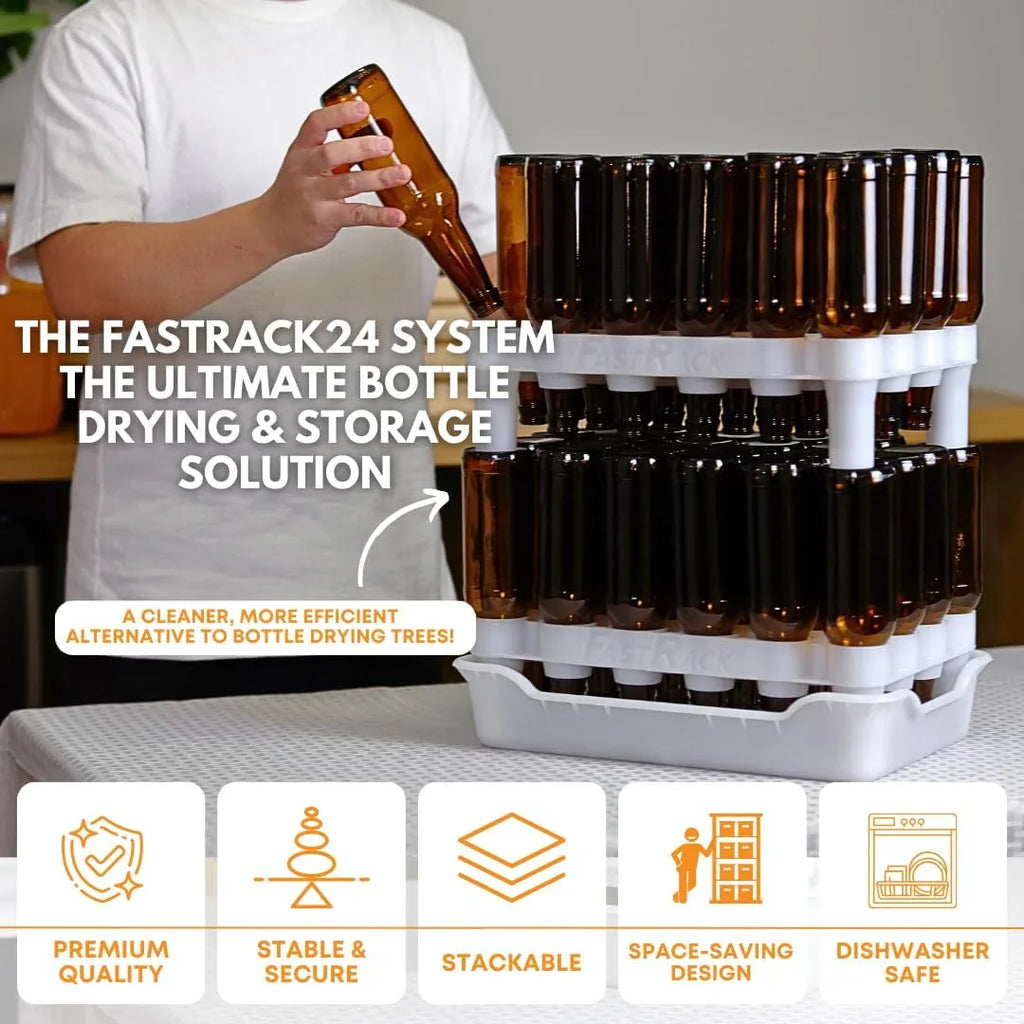 THE FASTRACK24 SYSTEM
THE ULTIMATE BOTTLE DRYING & STORAGE SOLUTION

A CLEANER, MORE EFFICIENT ALTERNATIVE TO BOTTLE DRYING TREES!

FASTRACK

FASTRACK

PREMIUM QUALITY

STABLE & SECURE

STACKABLE

SPACE-SAVING DESIGN

DISHWASHER SAFE