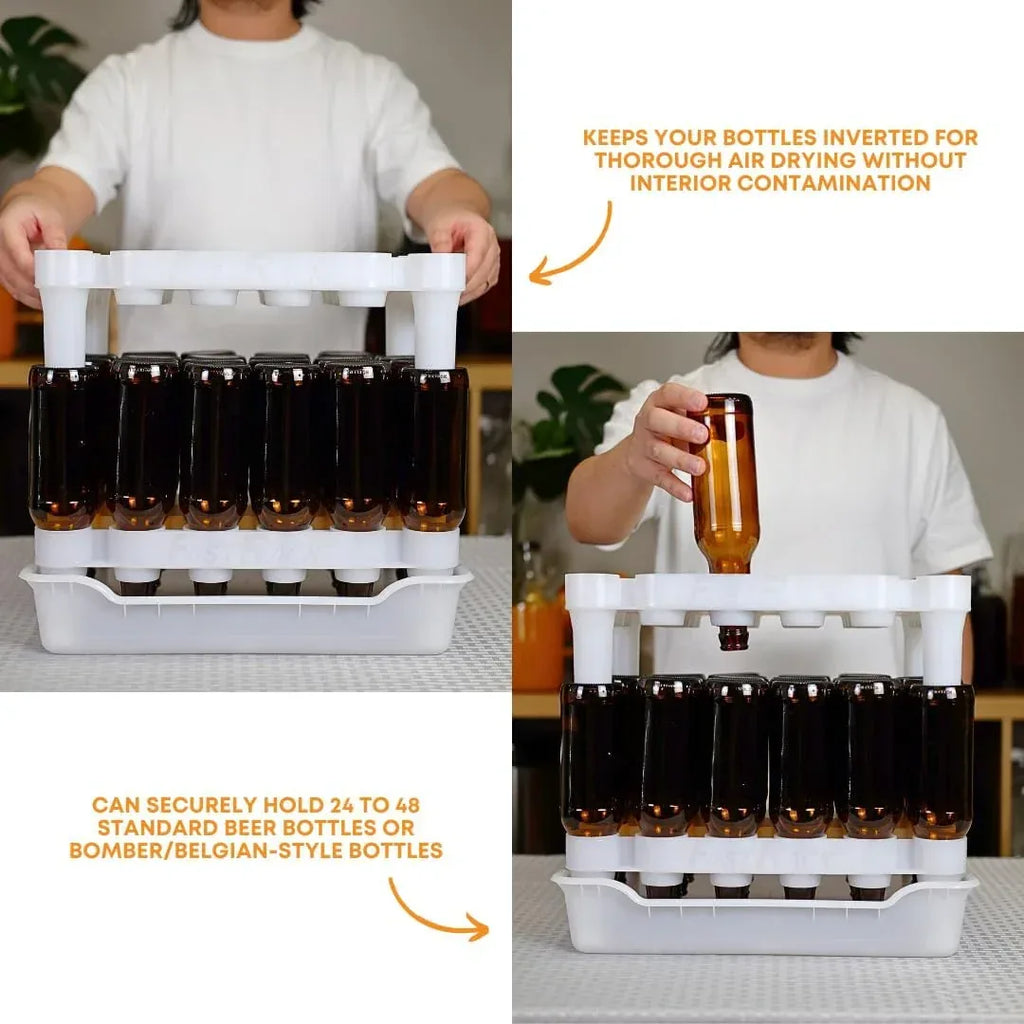 KEEPS YOUR BOTTLES INVERTED FOR THOROUGH AIR DRYING WITHOUT INTERIOR CONTAMINATION

CAN SECURELY HOLD 24 TO 48 STANDARD BEER BOTTLES OR BOMBER/BELGIAN-STYLE BOTTLES