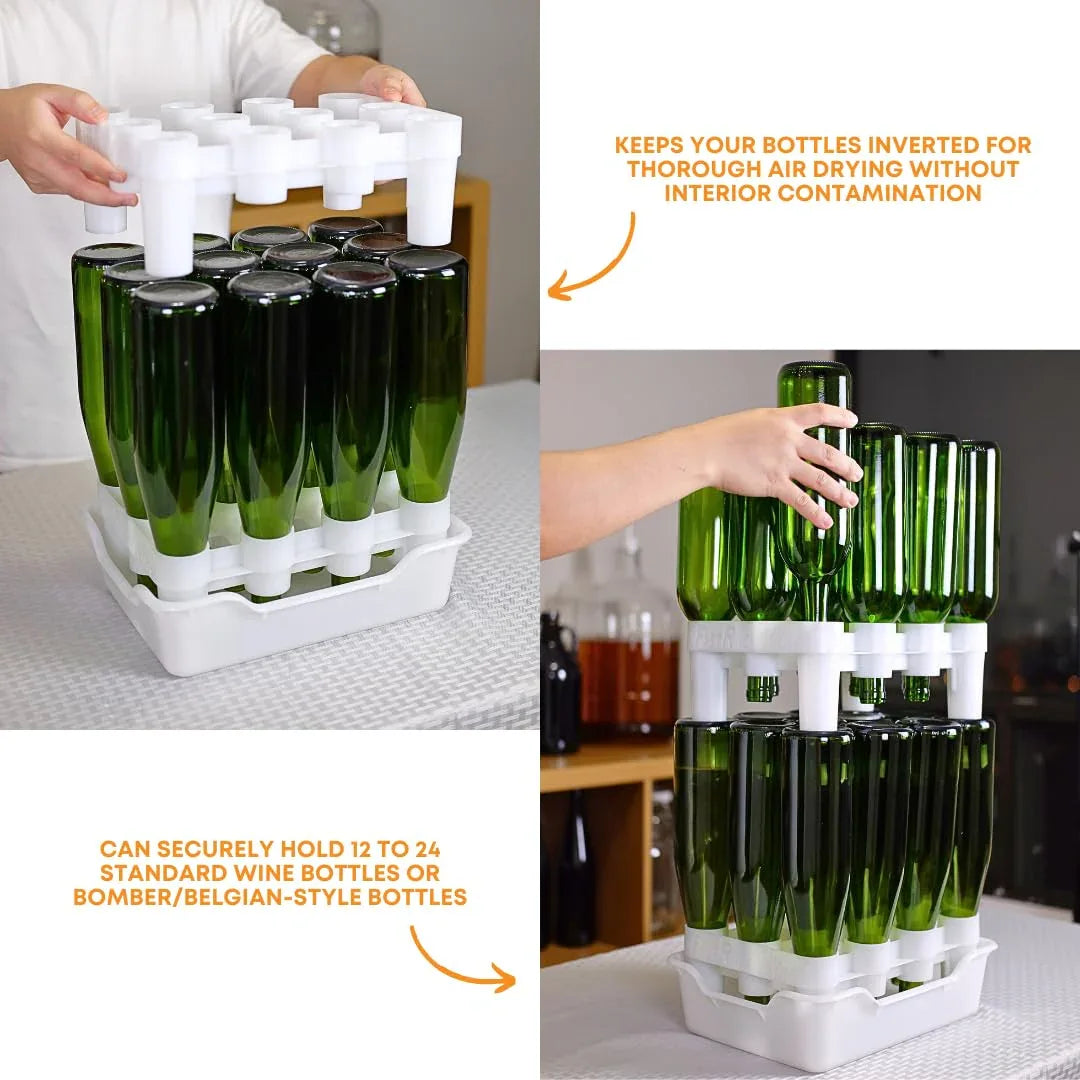 KEEPS YOUR BOTTLES INVERTED FOR THOROUGH AIR DRYING WITHOUT INTERIOR CONTAMINATION

CAN SECURELY HOLD 12 TO 24 STANDARD WINE BOTTLES OR BOMBER/BELGIAN-STYLE BOTTLES