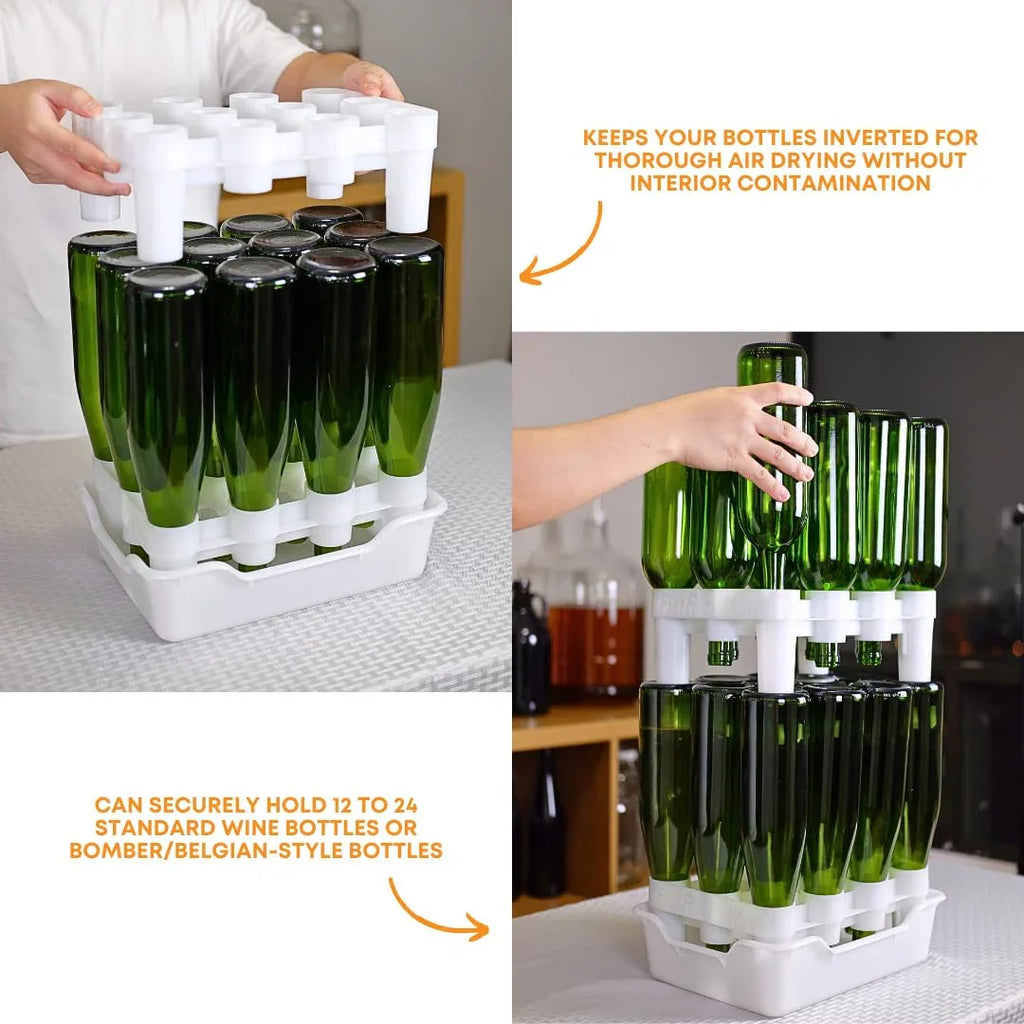 KEEPS YOUR BOTTLES INVERTED FOR THOROUGH AIR DRYING WITHOUT INTERIOR CONTAMINATION

CAN SECURELY HOLD 12 TO 24 STANDARD WINE BOTTLES OR BOMBER/BELGIAN-STYLE BOTTLES